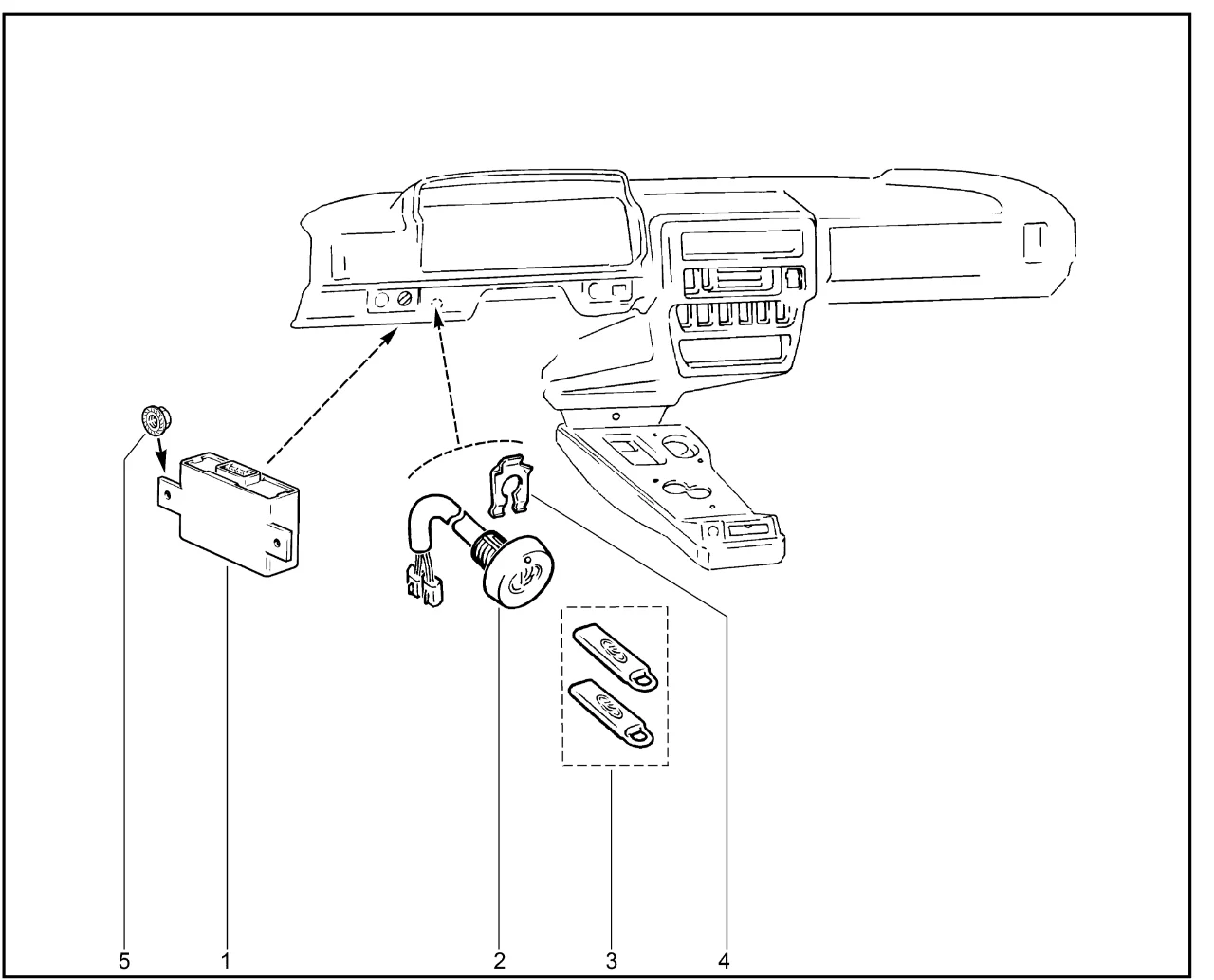 5 1 2 3 4