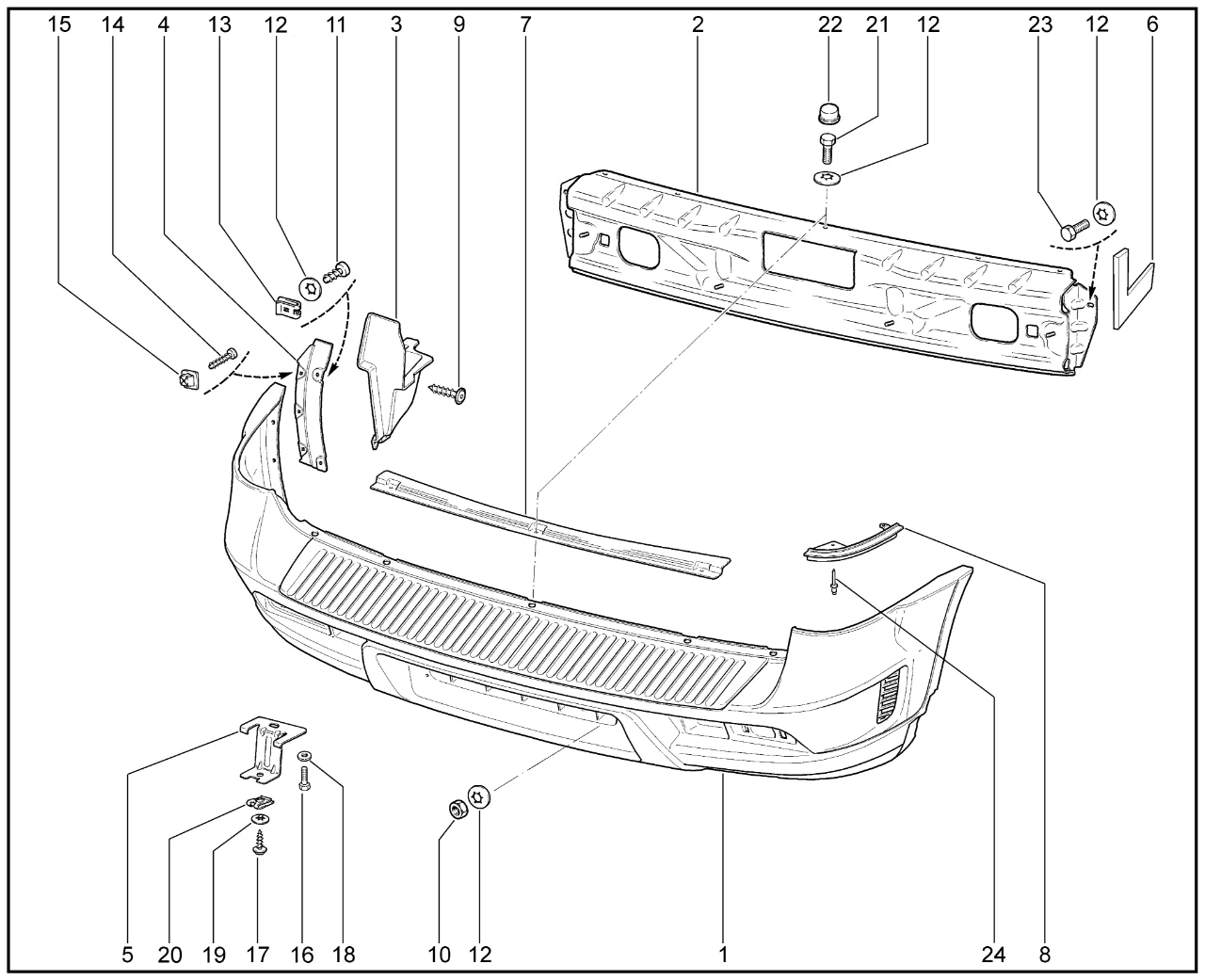 15 14 4 13 12 11 3 9 7 2 22 21 12 23 12 6

5 20 19 17 16 18 10 12 1 24 8