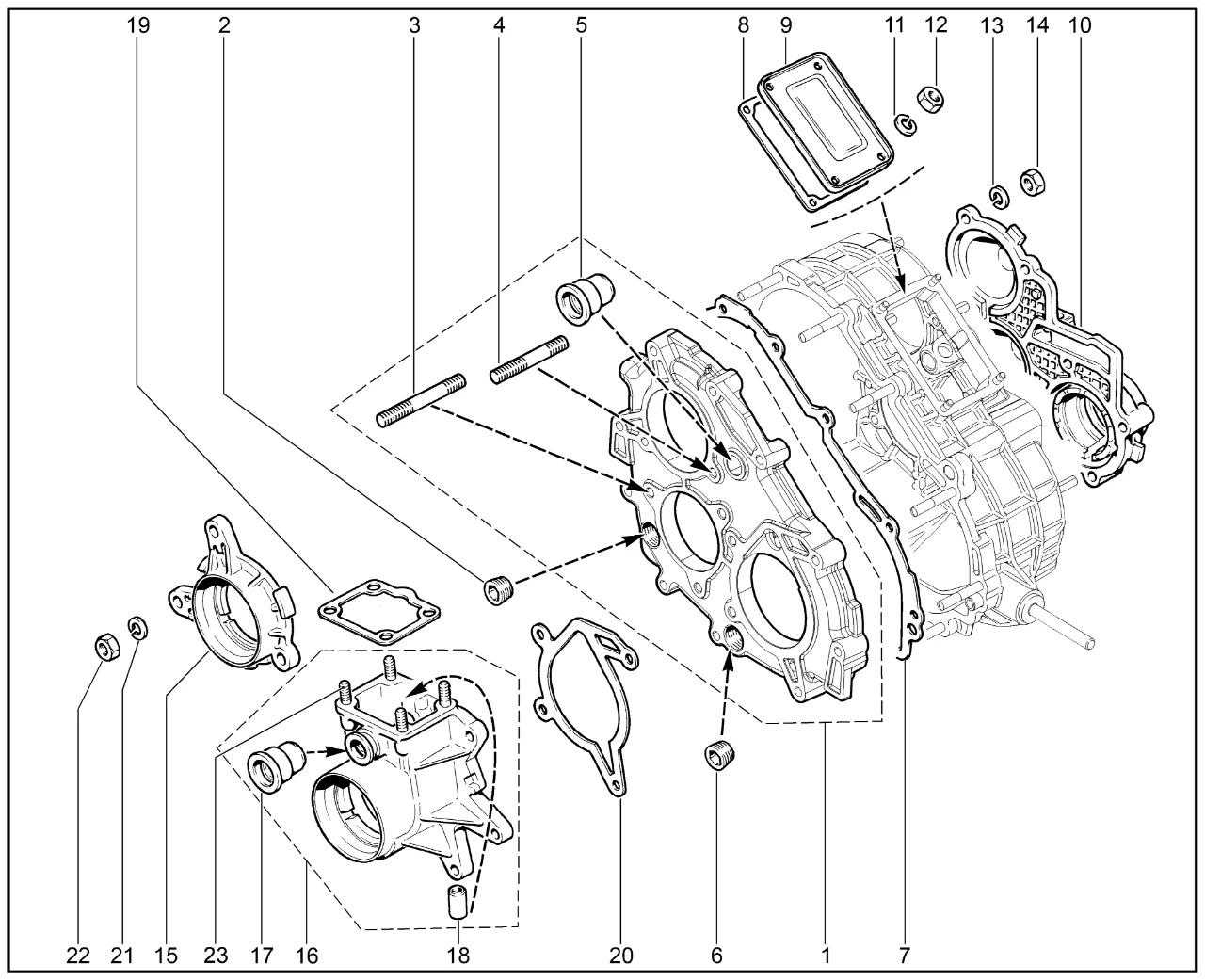 19 2 3 4 5 8 9 11 12 13 14 10

22 21 15 23 17 16 18 20 6 1 7