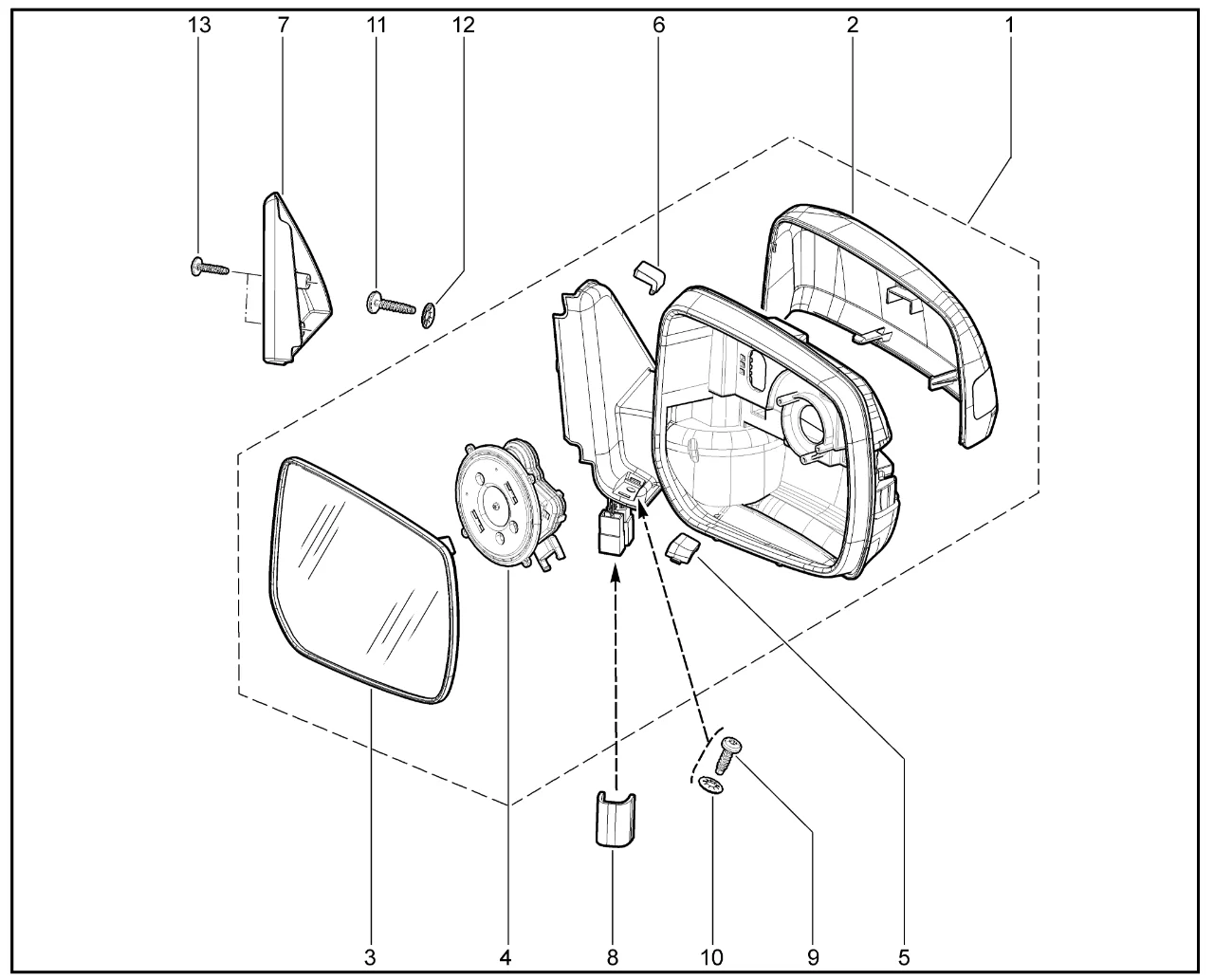 13 7 11 12 6 2 1

3 4 8 10 9 5