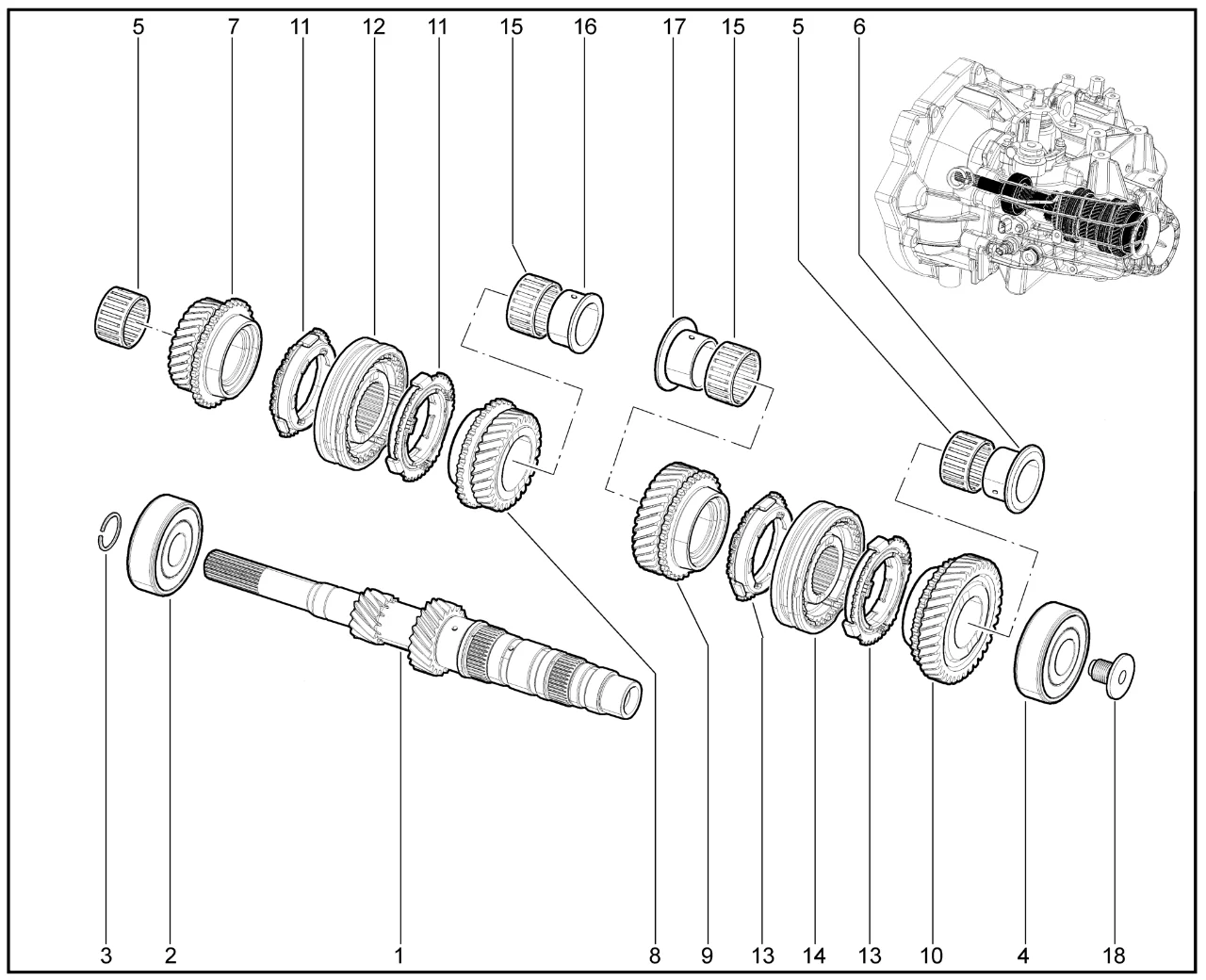 5 7 11 12 11 15 16 17 15 5 6

3 2 1 8 9 13 14 13 10 4 18