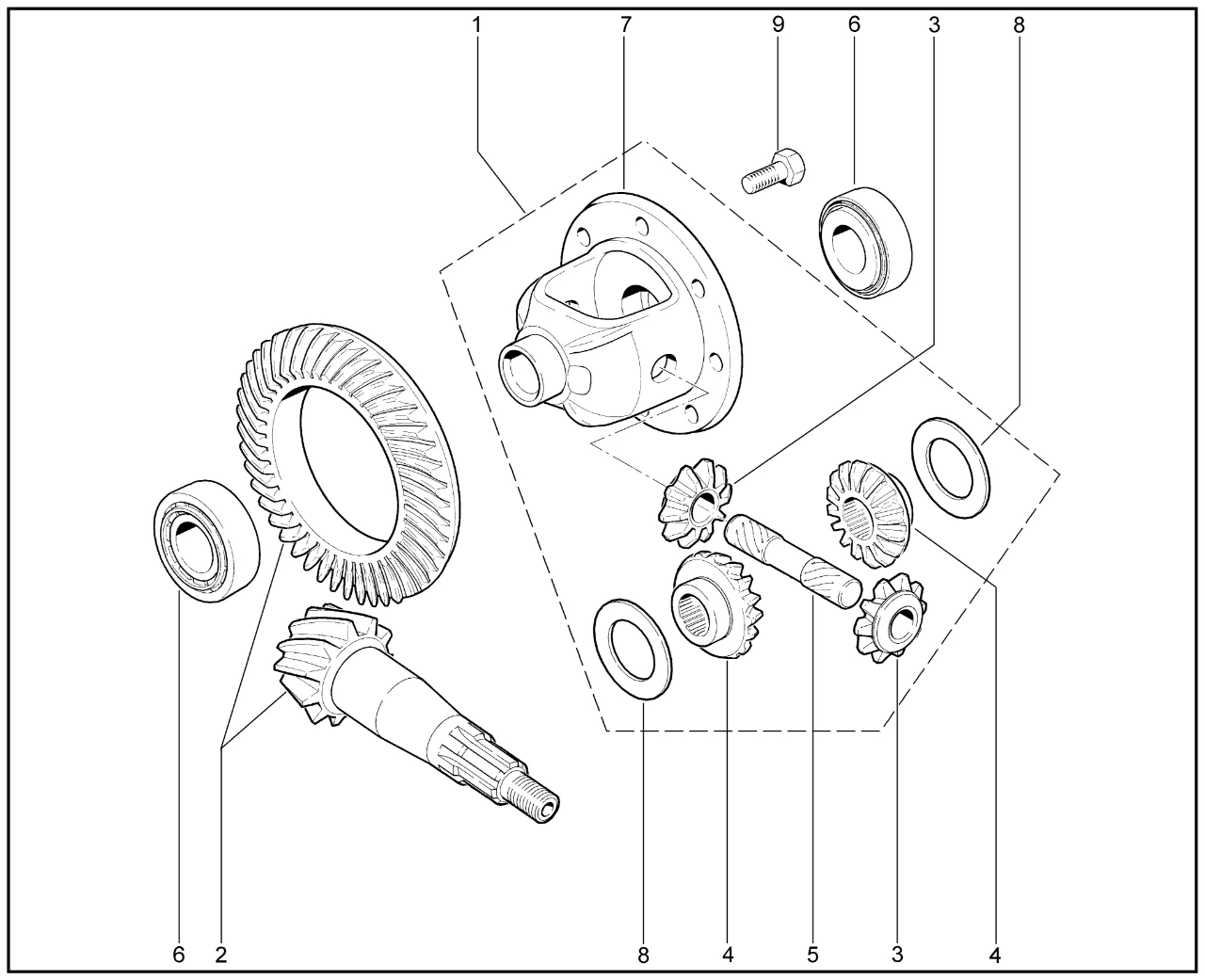 1 7 9 6 3 8

6 2 8 4 5 3 4