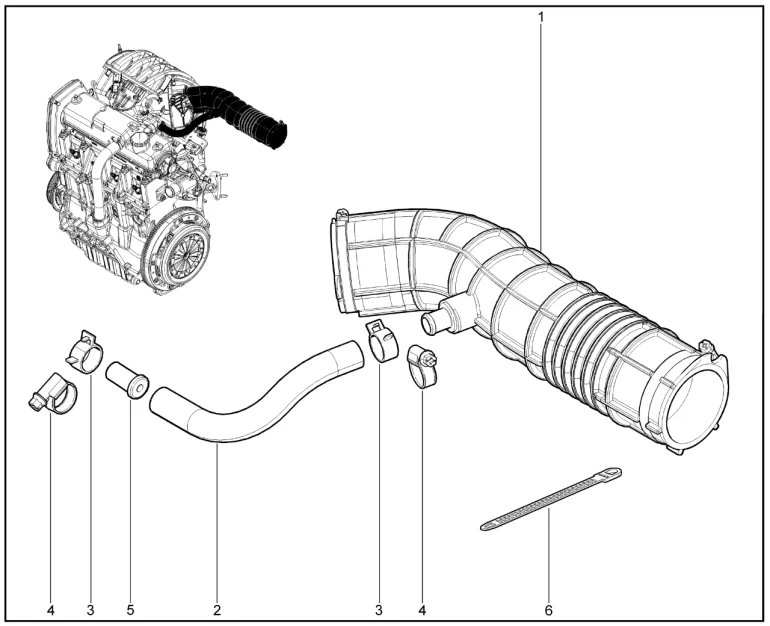 1

4 3 5 2 3 4 6