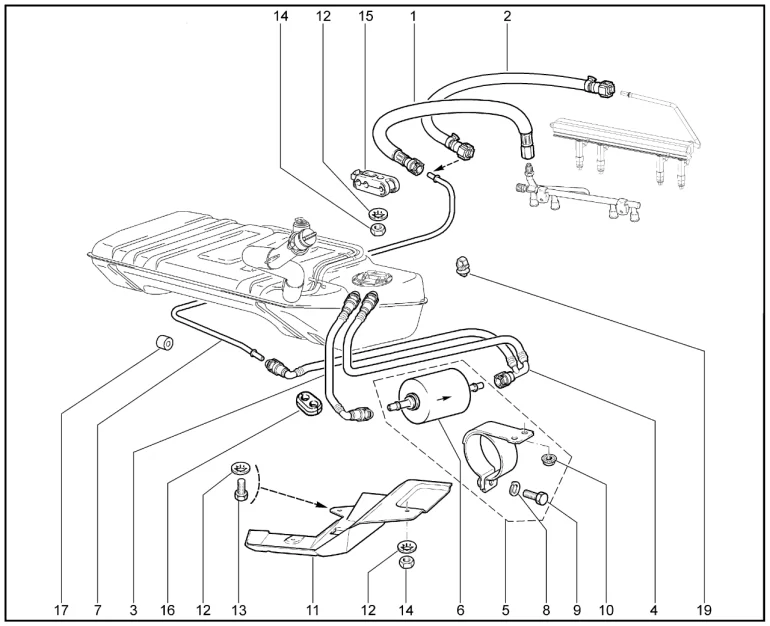 14 12 15 1 2

17 7 3 16 12 13 11 12 14 6 5 8 9 10 4 19