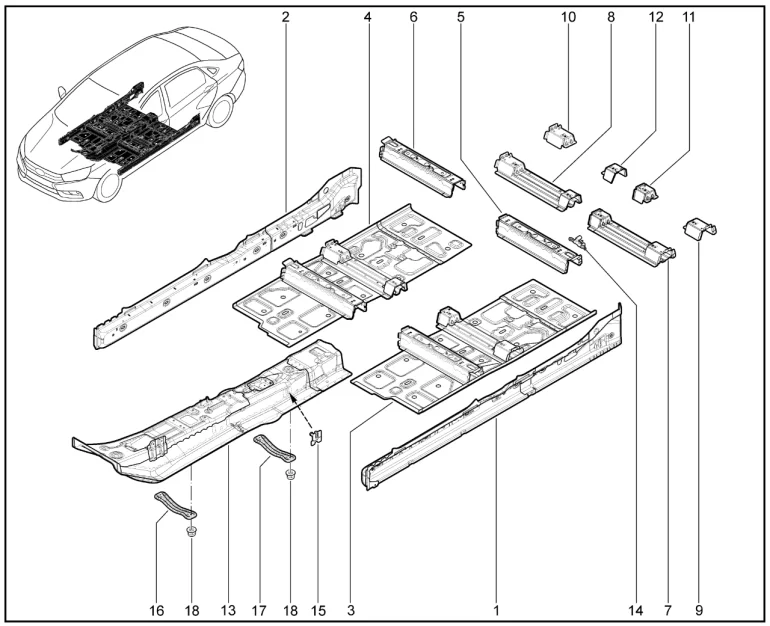 2 4 6 5 10 8 12 11

16 18 13 17 18 15 3 1 14 7 9