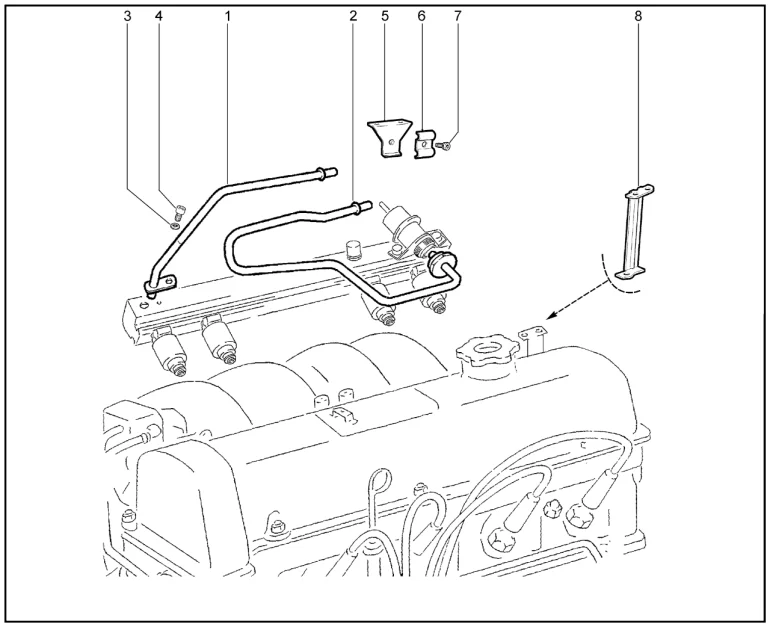 3 4 1 2 5 6 7 8