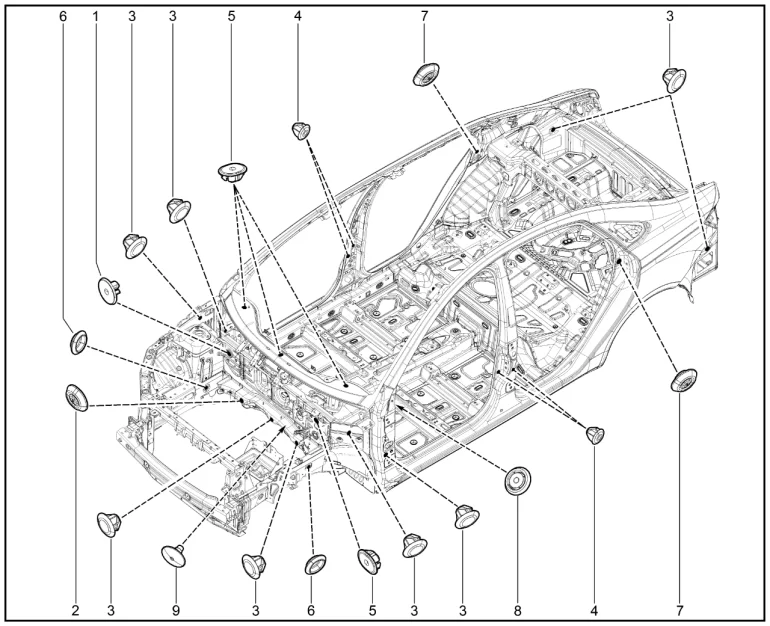 6 1 3 3 5 4 7 3

2 3 9 3 6 5 3 3 8 4 7