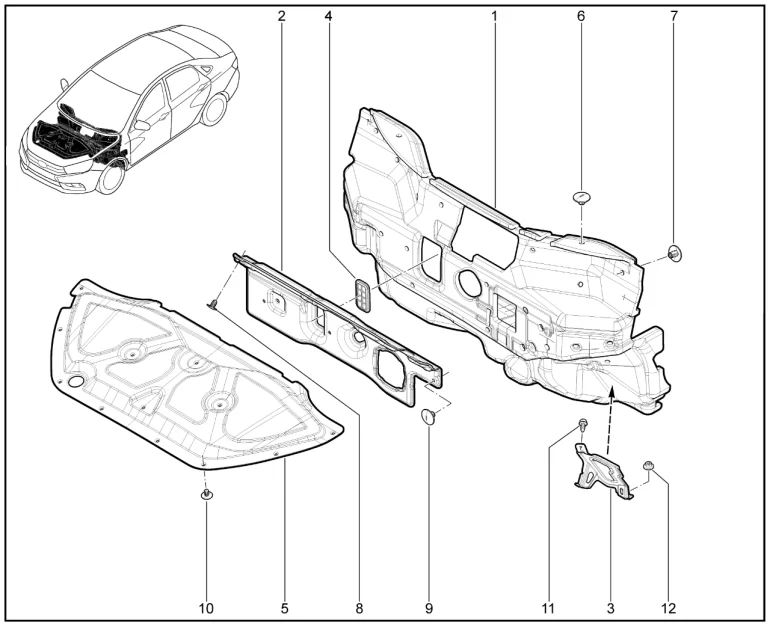 2
4
1
6
7
10
5
8
9
11
3
12