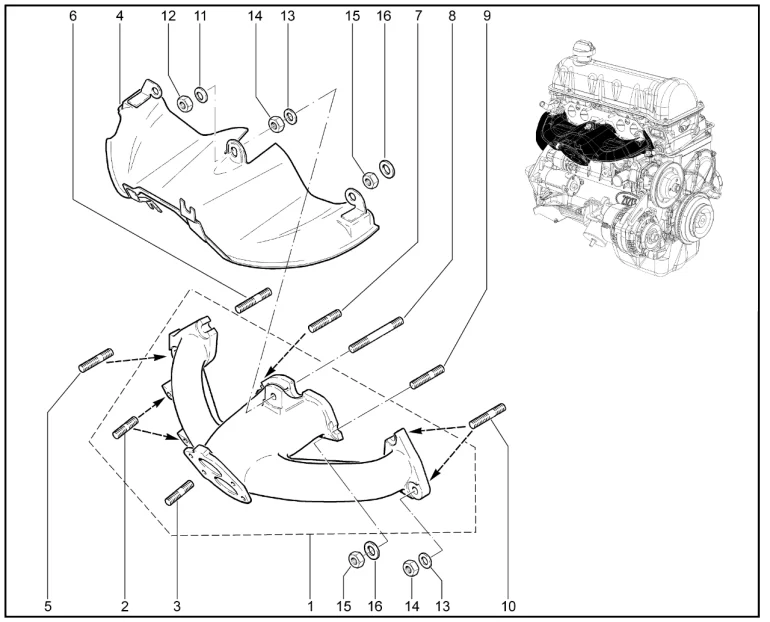 6
4
12
11
14
13
15
16
7
8
9
5
2
3
1
15
16
14
13
10