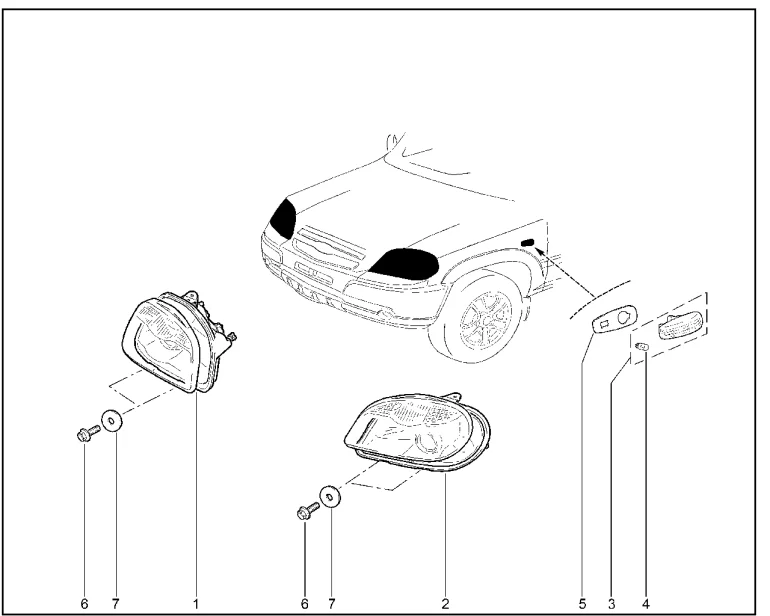 6 7 1 6 7 2 5 3 4