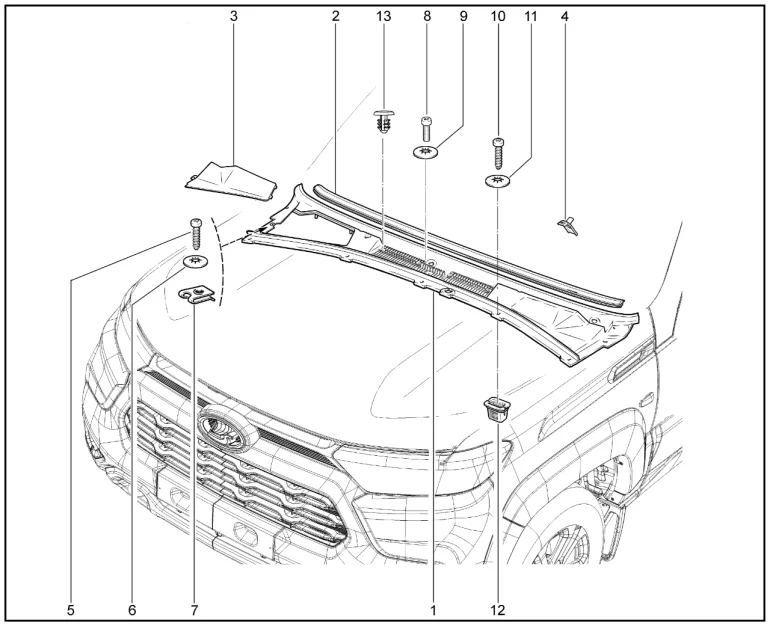 3
2
13
8
9
10
11
4
5
6
7
1
12