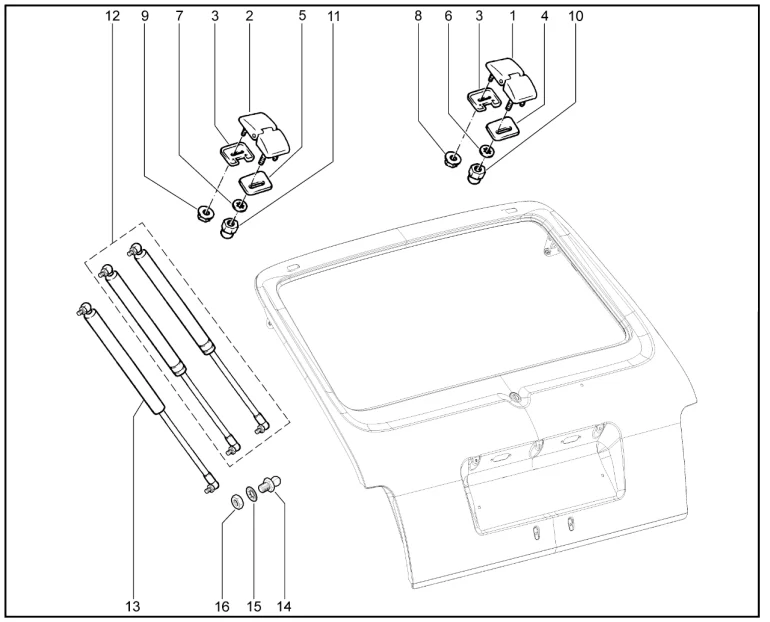 12 9 7 3 2 5 11
8 6 3 1 4 10
13 16 15 14