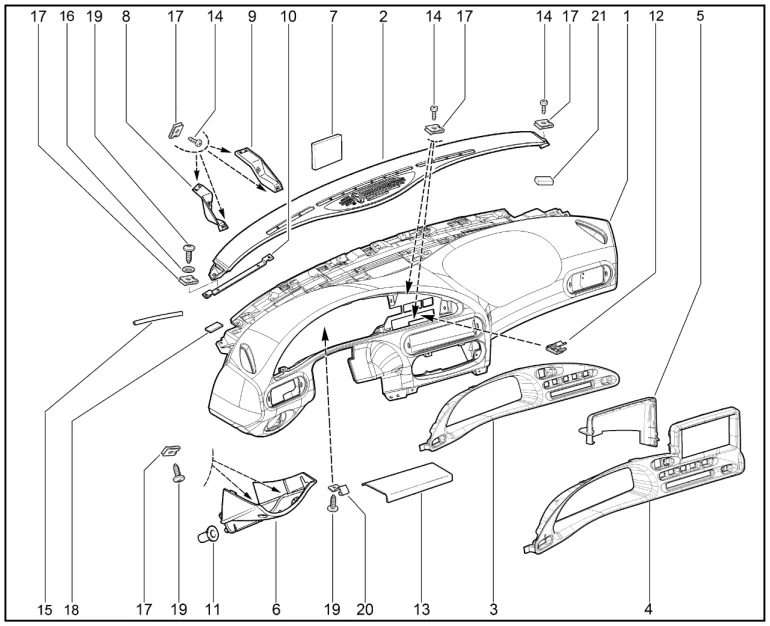 17 16 19 8 17 14 9 10 7 2 14 17 14 17 21 1 12 5

15 18 17 19 11 6 19 20 13 3 4