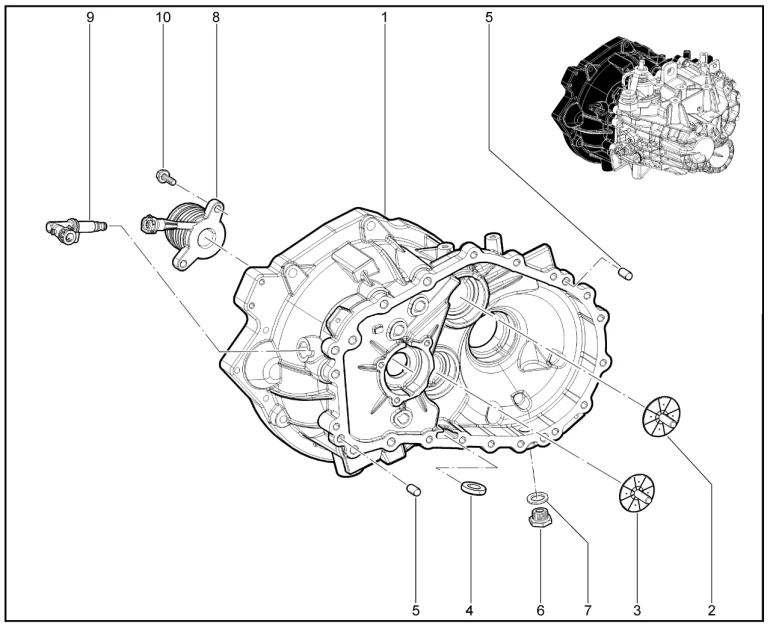 9
10
8
1
5
5
4
6
7
3
2