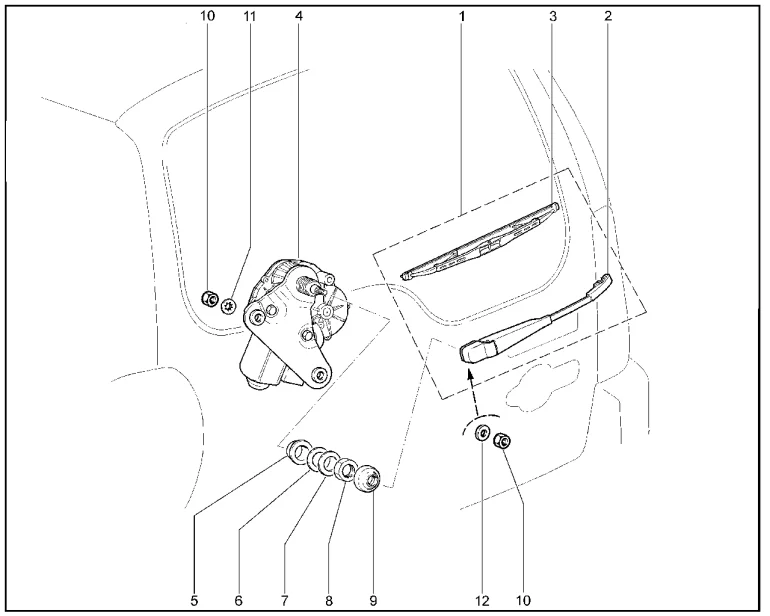 10
11
4
1
3
2
5
6
7
8
9
12
10