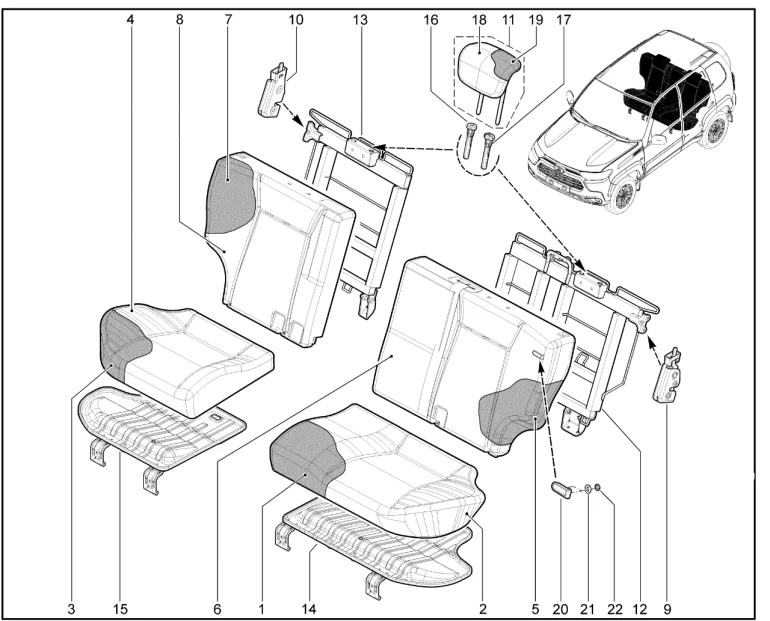 4
8
7
10
13
16
18
11
19
17
3
15
6
1
14
2
5
20
21
22
12
9