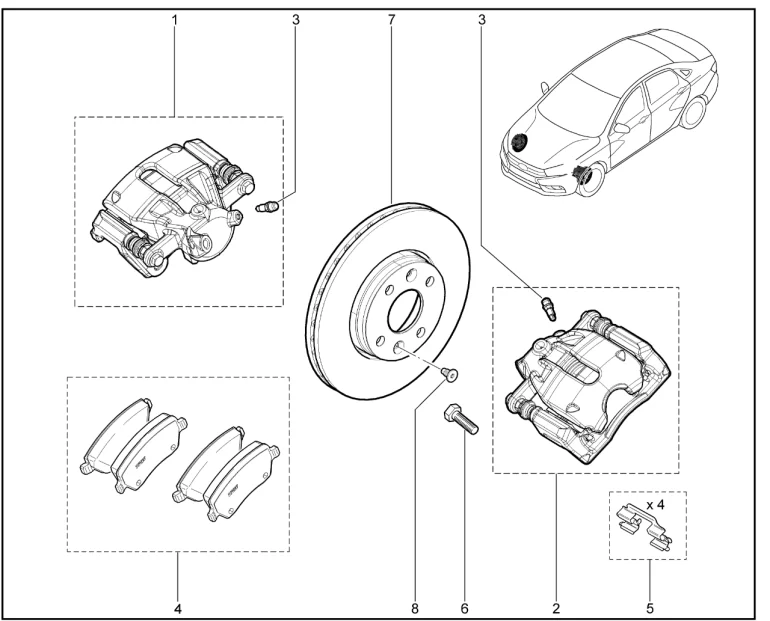 1
3
7
3
x 4
4
8
6
2
5