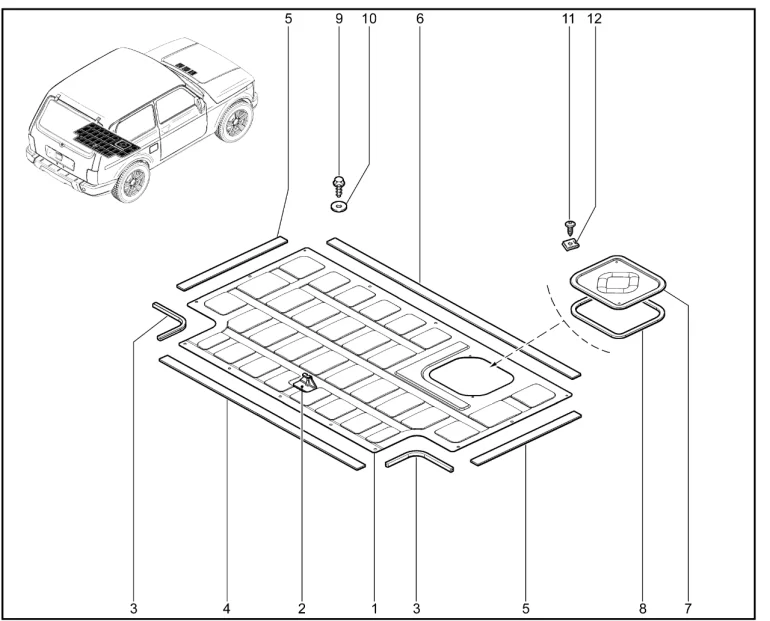 5
9
10
6
11
12
3
4
2
1
3
5
8
7