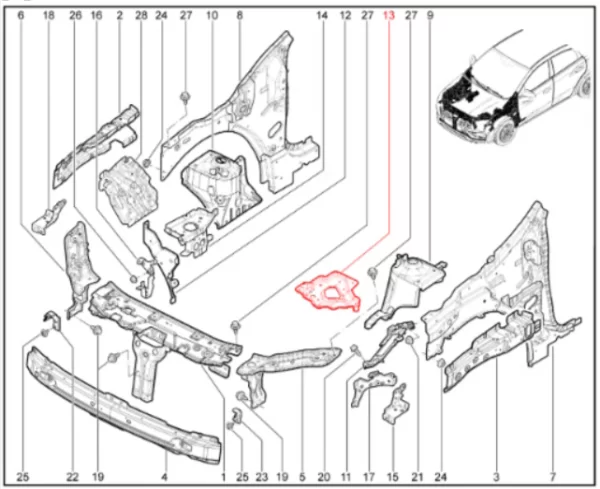 6 18 26 16 2 28 24 27 10 8 14 12 27 13 27 9

25 22 19 4 1 25 23 19 5 20 11 17 15 21 24 3 7