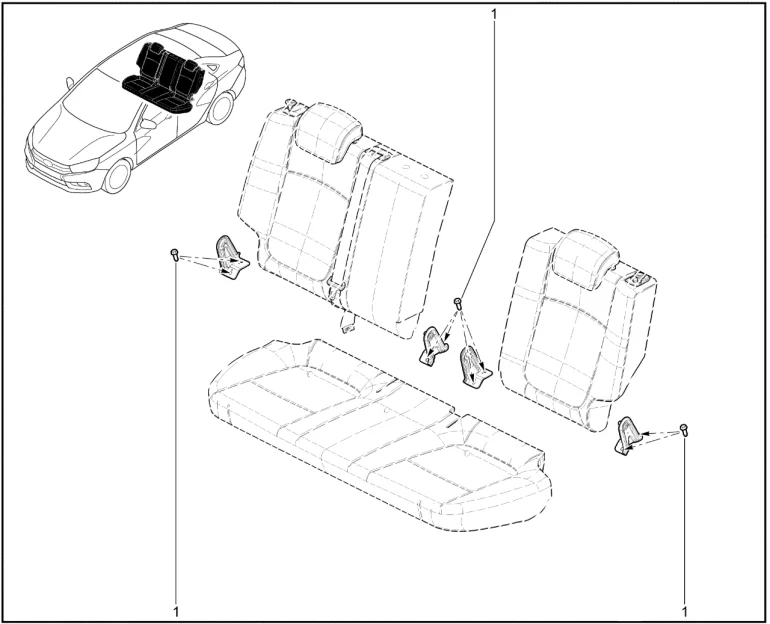 1

1

1