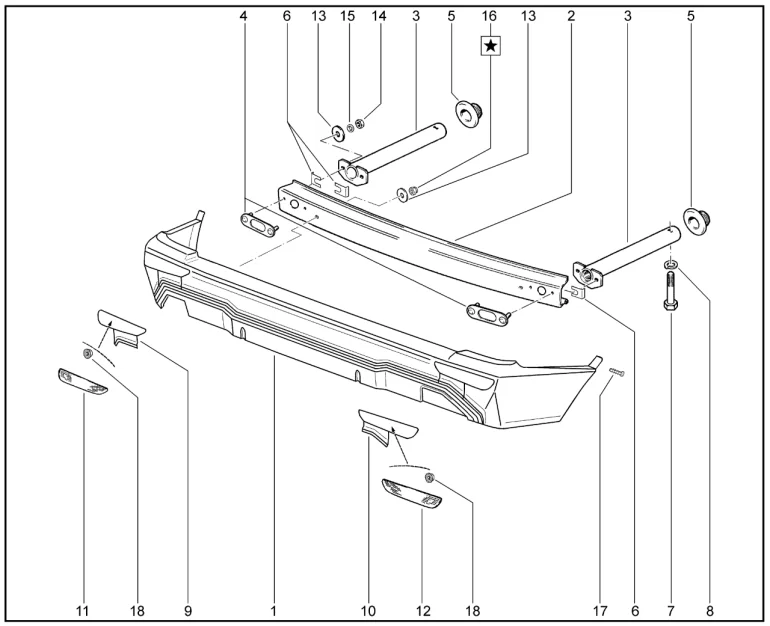 4 6 13 15 14 3 5 16 13 2 3 5

★

11 18 9 1 10 12 18 17 6 7 8