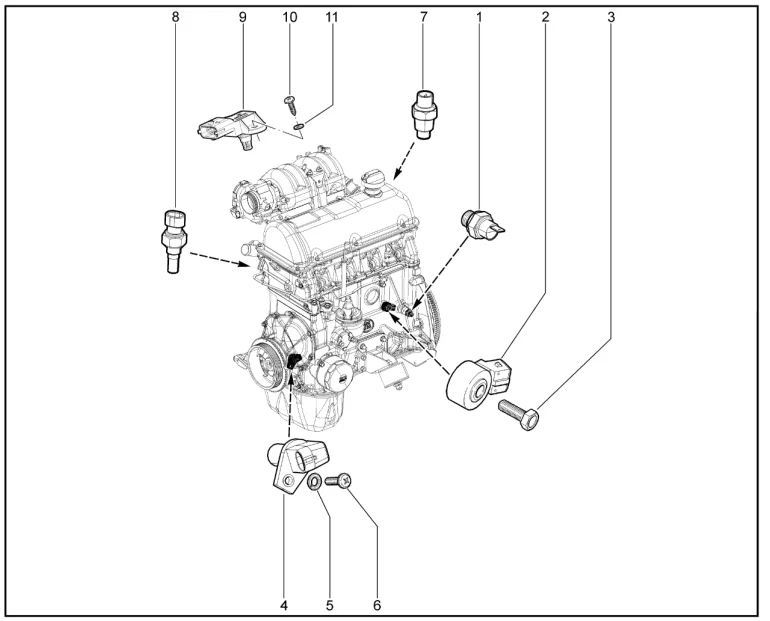 8
9
10
11
7
1
2
3
4
5
6