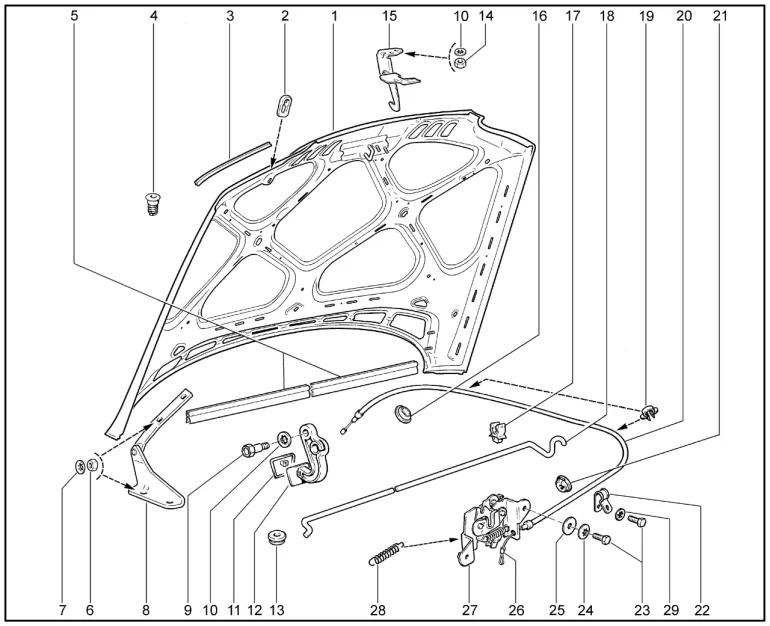 5 4 3 2 1 15 10 14 16 17 18 19 20 21

7 6 8 9 10 11 12 13 28 27 26 25 24 23 29 22