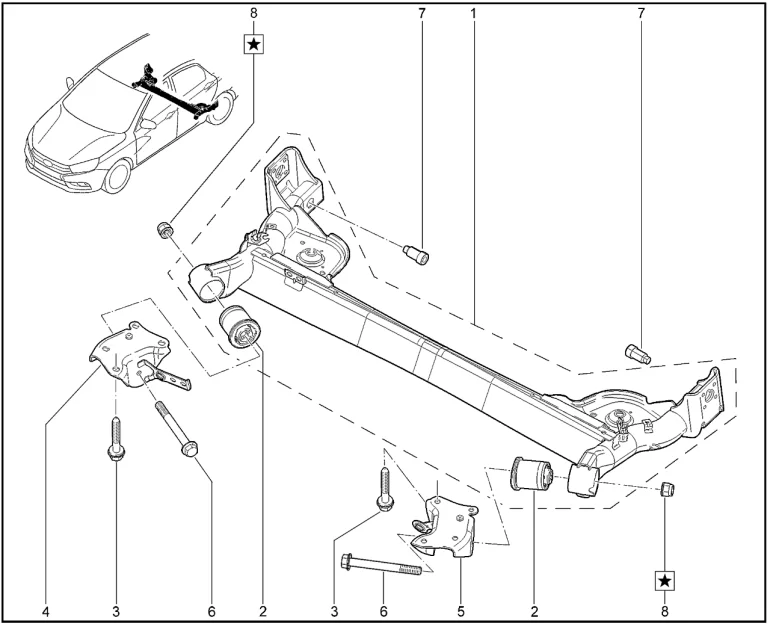 8
★
7
1
7
4
3
6
2
3
6
5
2
★
8