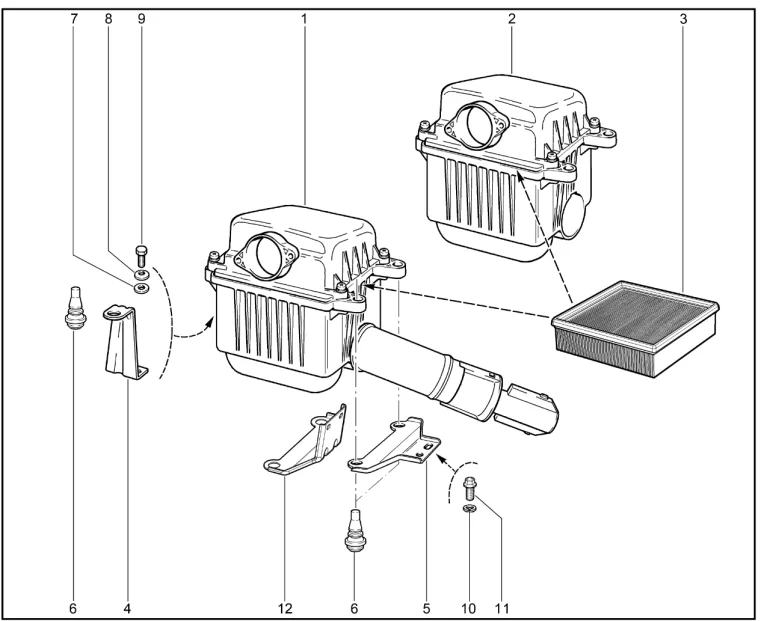 7 8 9 1 2 3

6 4 12 6 5 10 11