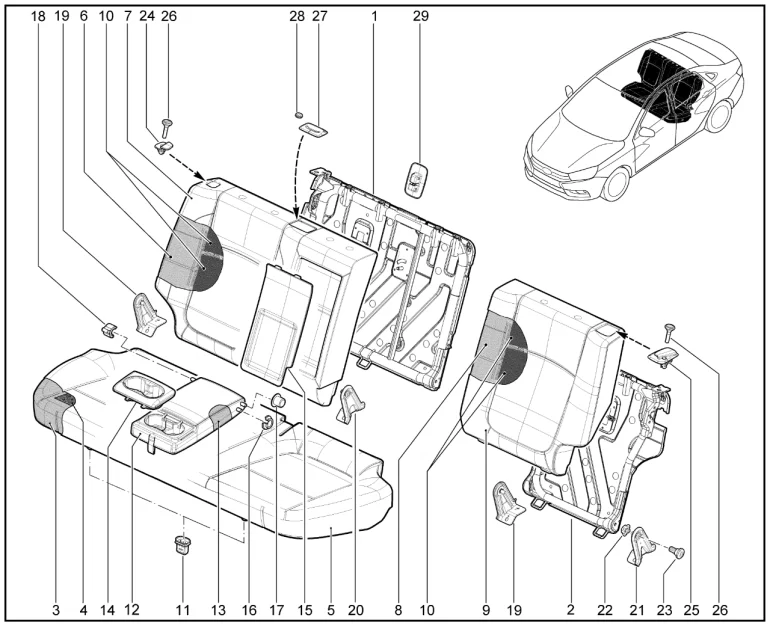 18 19 6 10 7 24 26 28 27 1 29

3 4 14 12 11 13 16 17 15 5 20 8 10 9 19 2 22 21 23 25 26