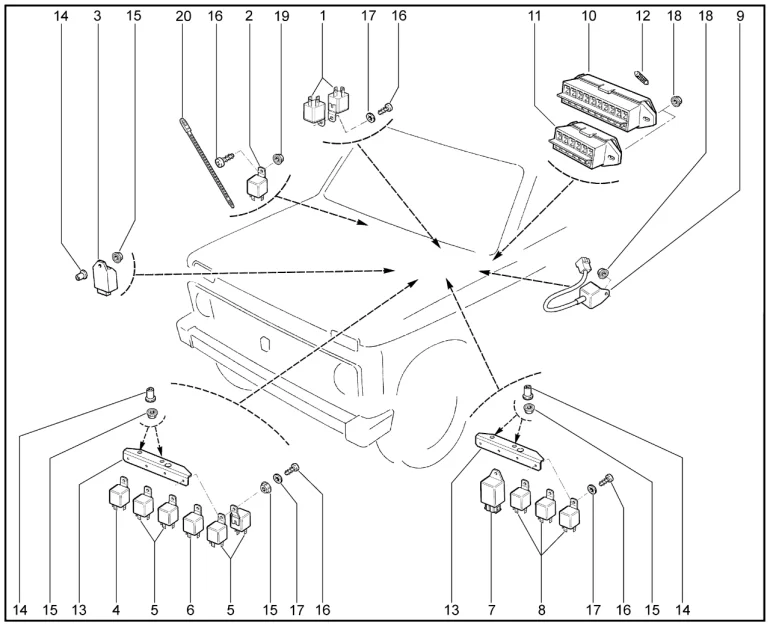 14 3 15 20 16 2 19 1 17 16 11 10 12 18 18 9

14 15 13 4 5 6 5 15 17 16 13 7 8 17 16 15 14