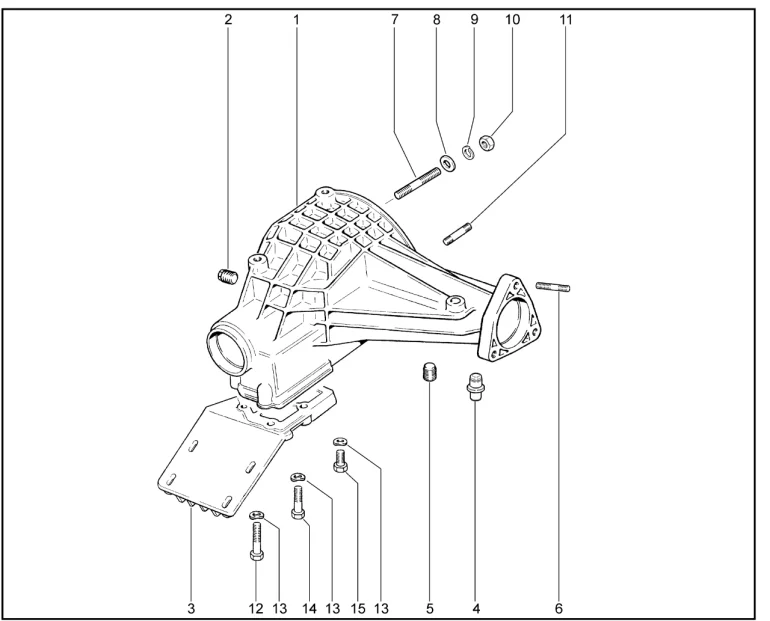 2
1
7
8
9
10
11

3
12
13
14
13
15
13
5
4
6