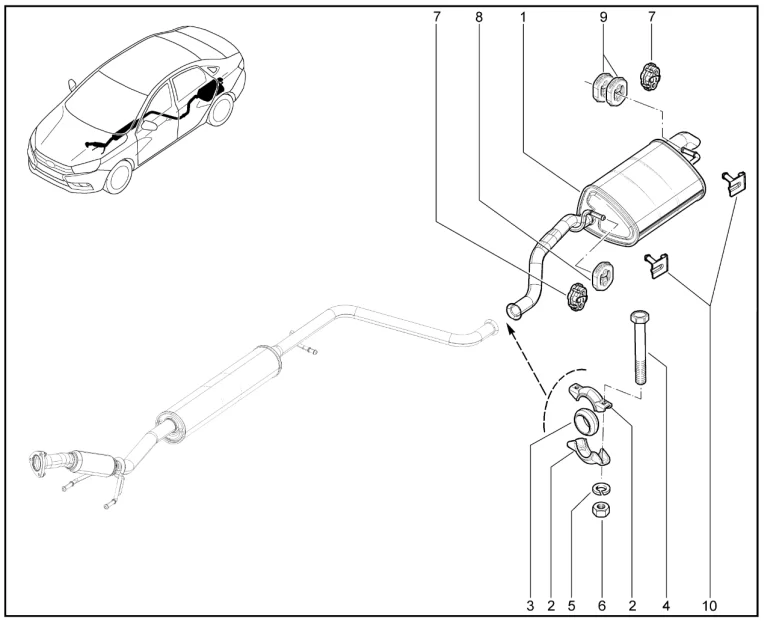 7 8 1 9 7

3 2 5 6 2 4 10