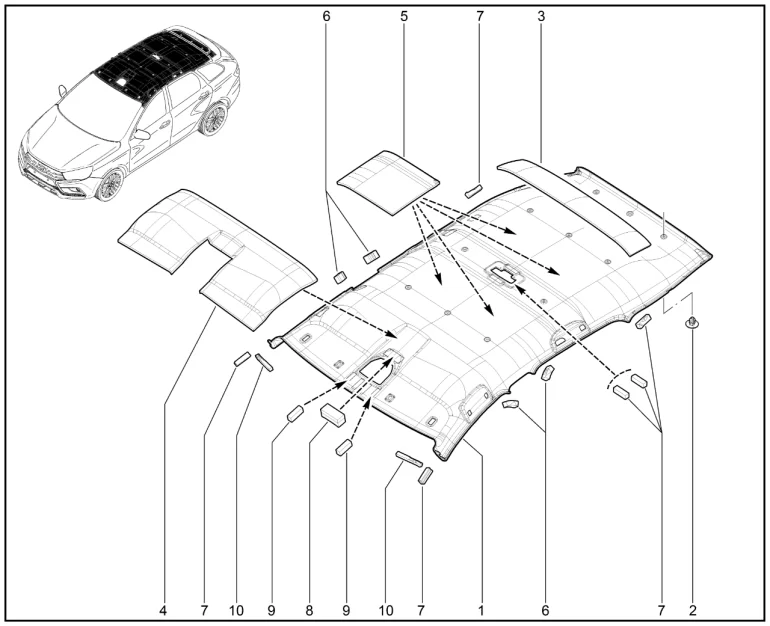 6
5
7
3
4
7
10
9
8
9
10
7
1
6
7
2