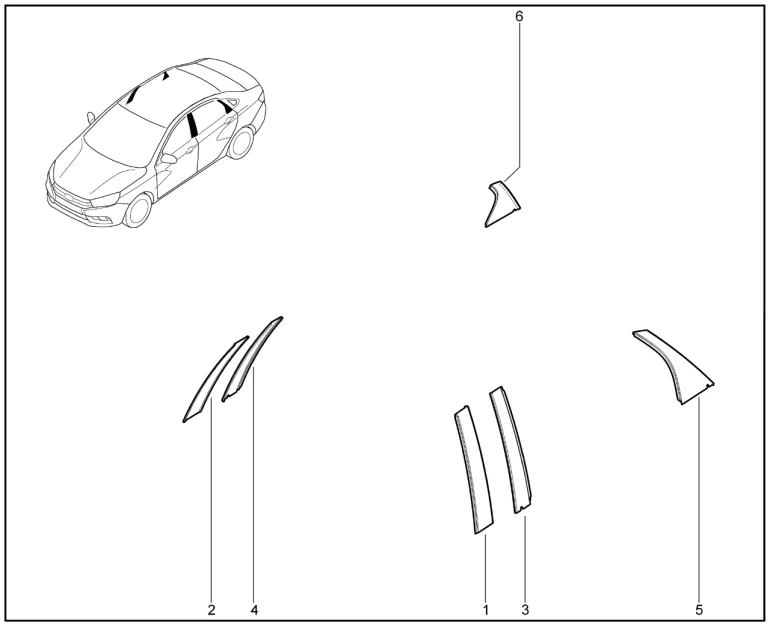 6

2 4 1 3 5