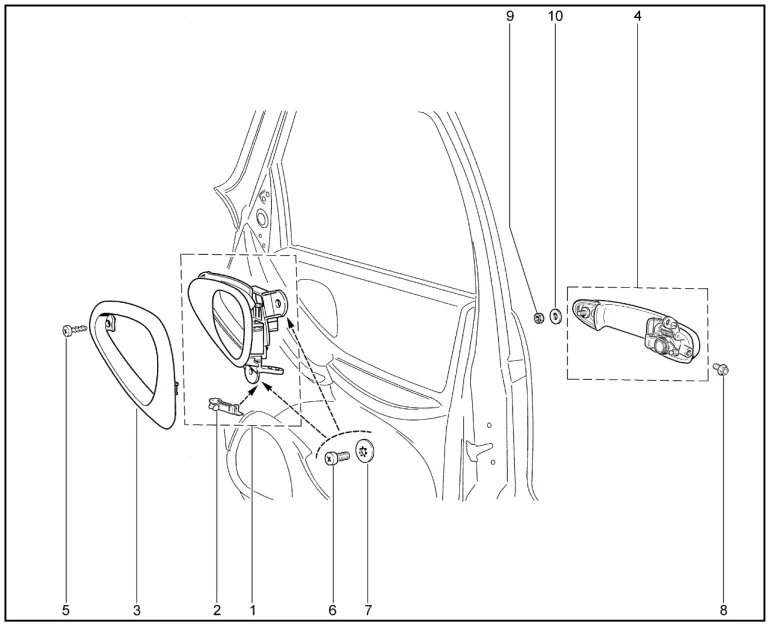 9
10
4
5
3
2
1
6
7
8