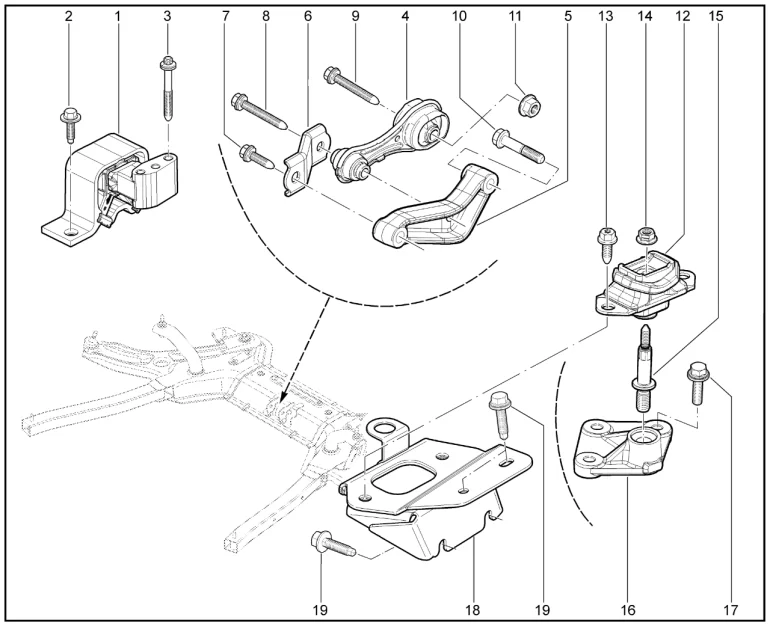 2 1 3 7 8 6 9 4 10 11 5 13 14 12 15

19 18 19 16 17