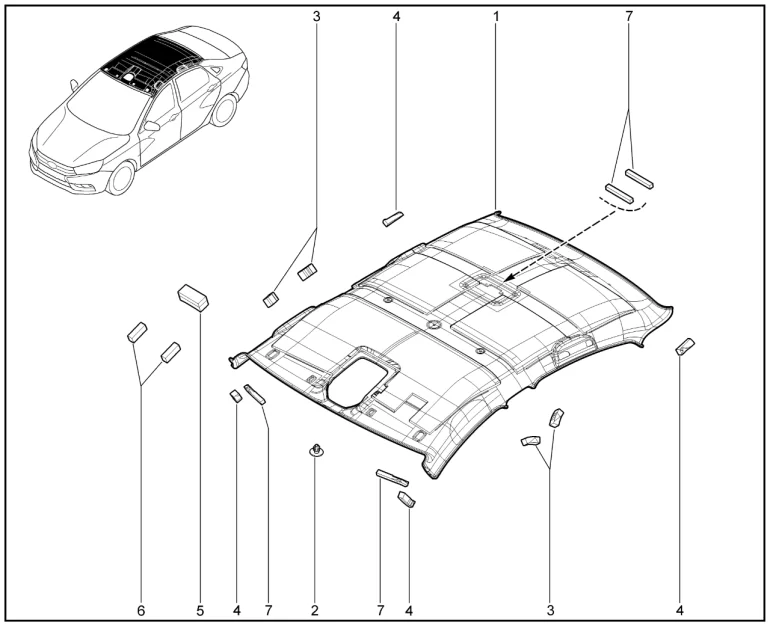 3
4
1
7
6
5
4
7
2
7
4
3
4