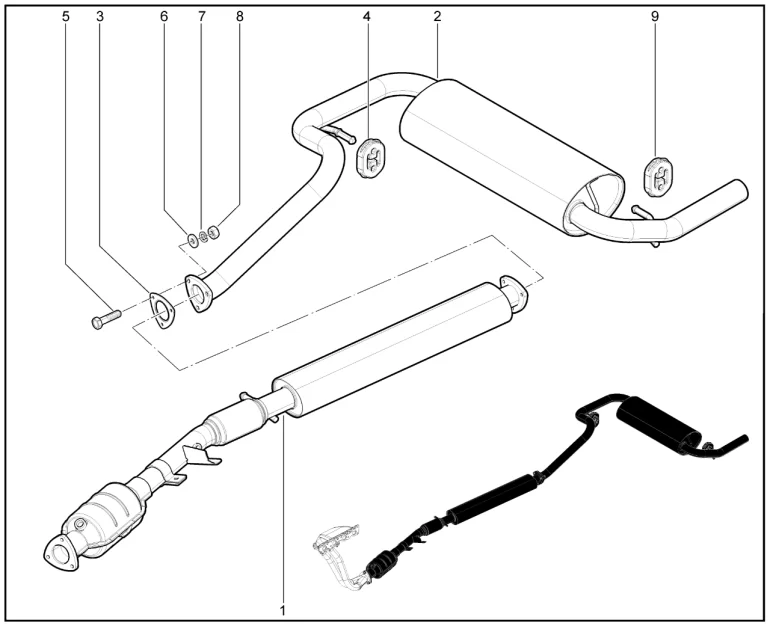 5 3 6 7 8 4 2 9

1