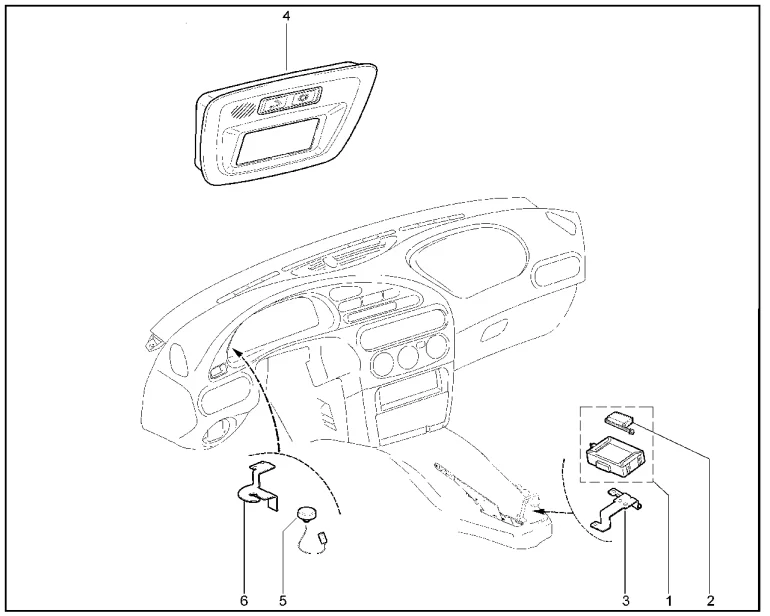 4

6 5 3 1 2