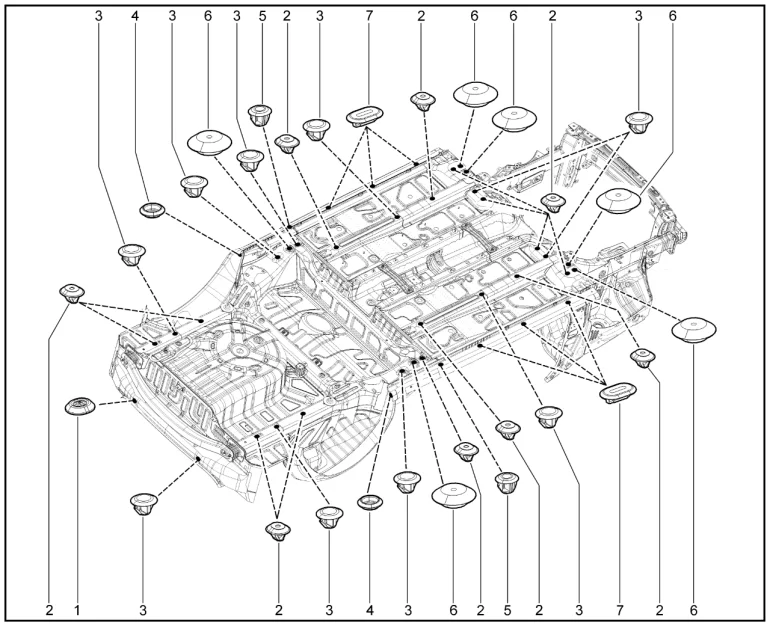 3 4 3 6 3 5 2 3 7 2 6 6 2 3 6

2 1 3 2 3 4 3 6 2 5 2 3 7 2 6