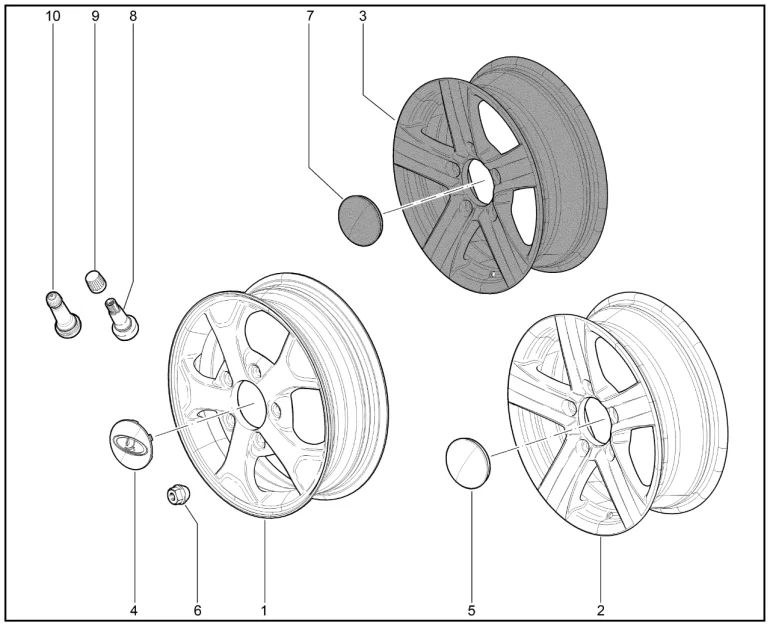 10
9
8
7
3
4
6
1
5
2