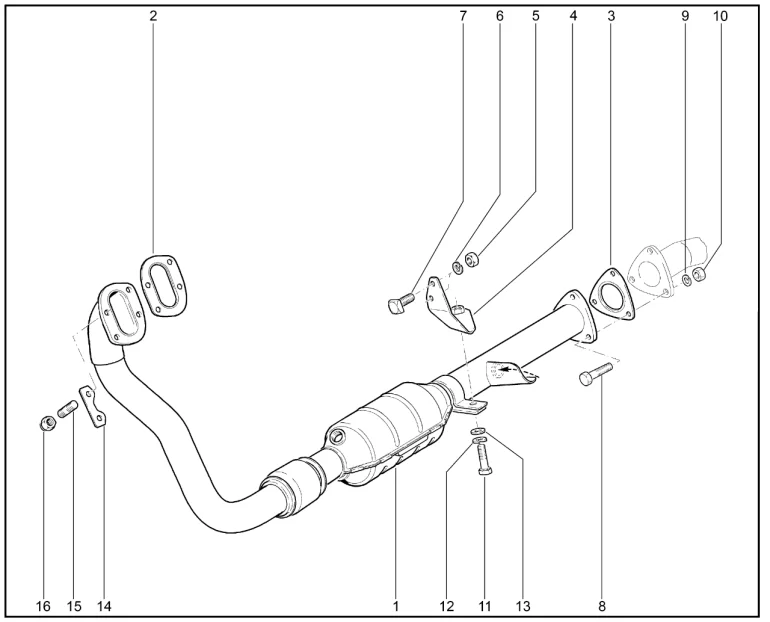 2
7
6
5
4
3
9
10
16
15
14
1
12
11
13
8