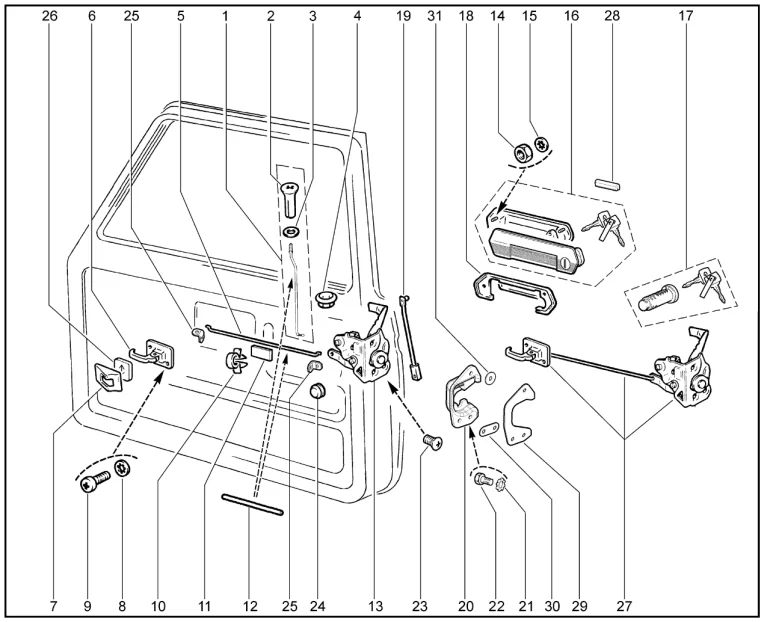 26 6 25 5 1 2 3 4 19 31 18 14 15 16 28 17

7 9 8 10 11 12 25 24 13 23 20 22 21 30 29 27