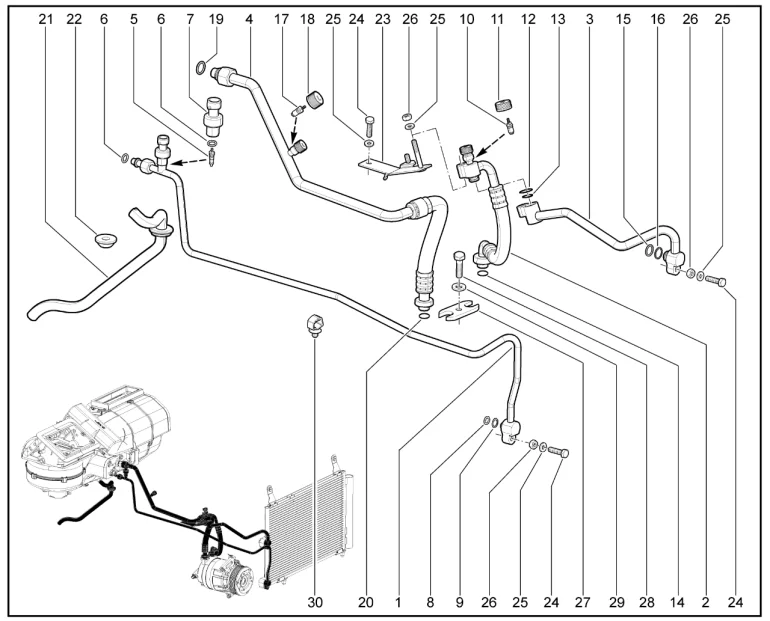 21 22 6 5 6 7 19 4 17 18 25 24 23 26 25 10 11 12 13 3 15 16 26 25

30 20 1 8 9 26 25 24 27 29 28 14 2 24