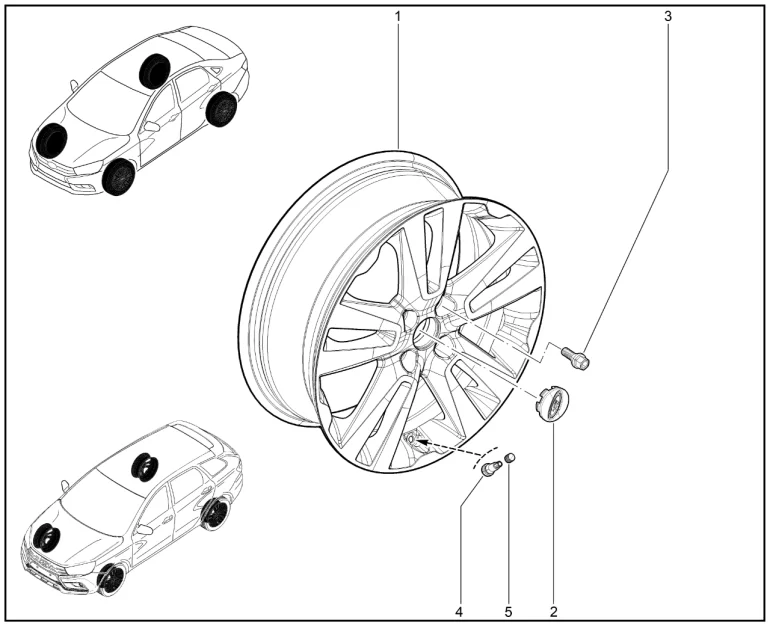 1
3
4
5
2