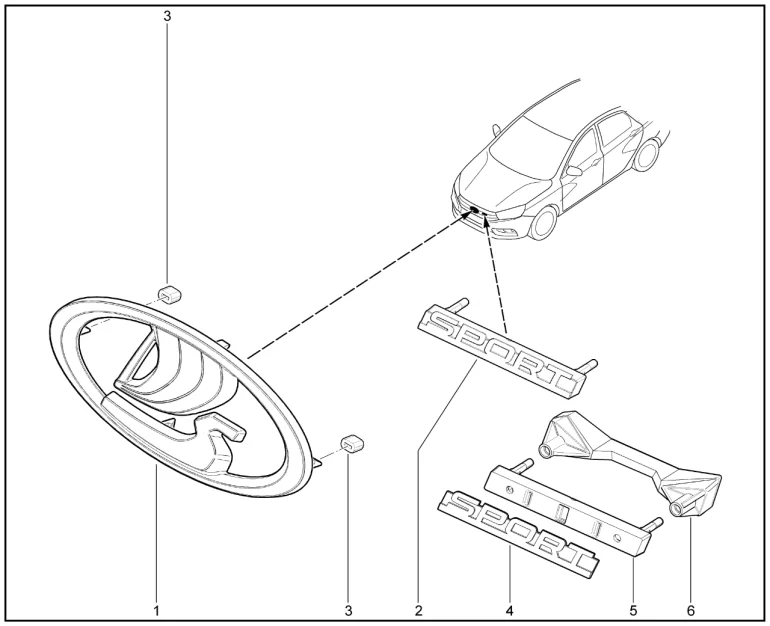 3
SPORT
SPORT
1
3
2
4
5
6