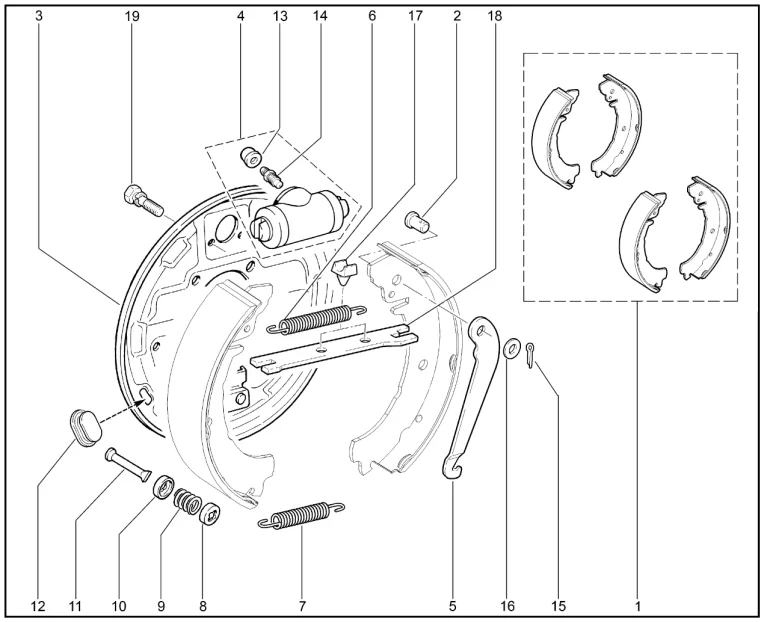 3
19
4
13
14
6
17
2
18
12
11
10
9
8
7
5
16
15
1