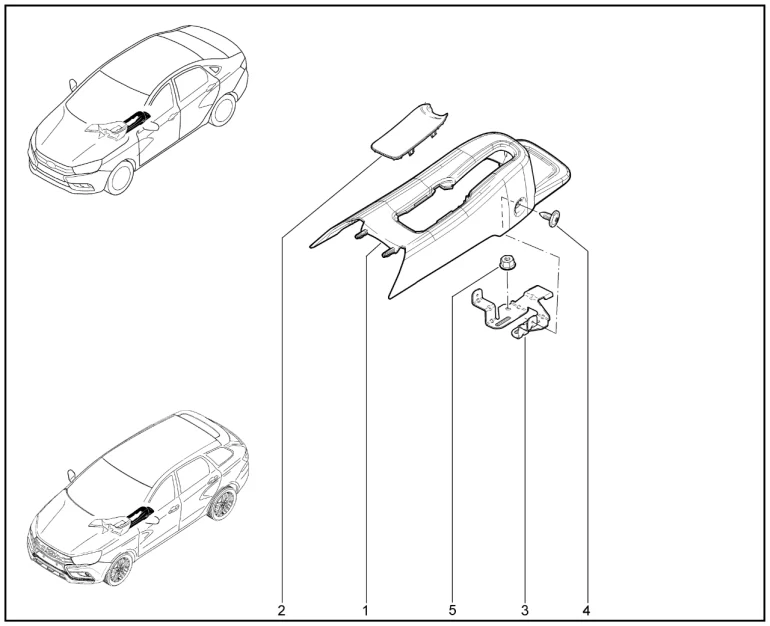 2 1 5 3 4