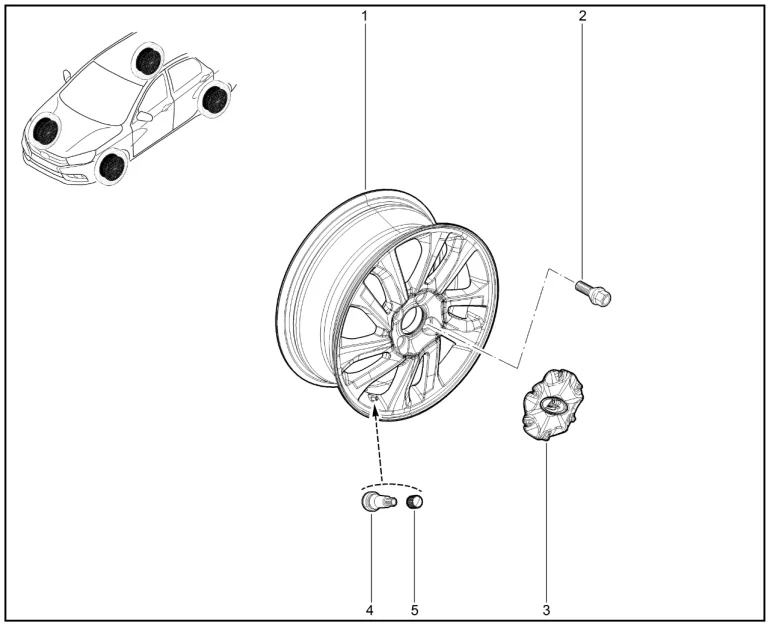 1
2
4
5
3